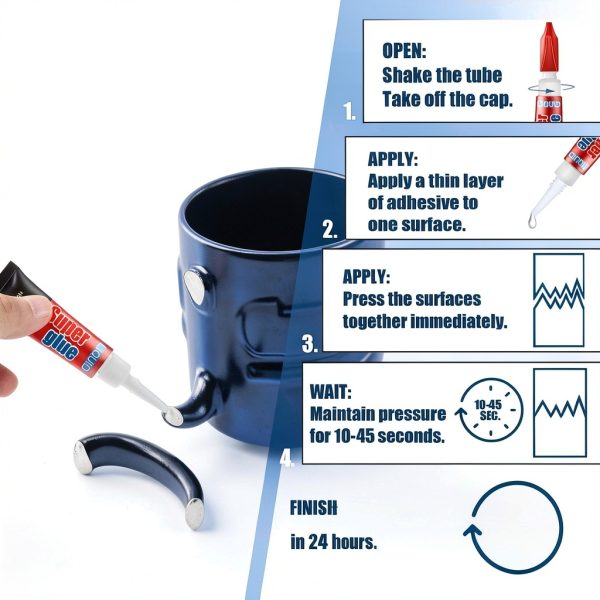 Super glue

1. OPEN:
Shake the tube
Take off the cap.

2. APPLY:
Apply a thin layer of adhesive to one surface.

3. APPLY:
Press the surfaces together immediately.

4. WAIT:
Maintain pressure for 10-45 seconds.

10-45 SEC.

FINISH
in 24 hours.